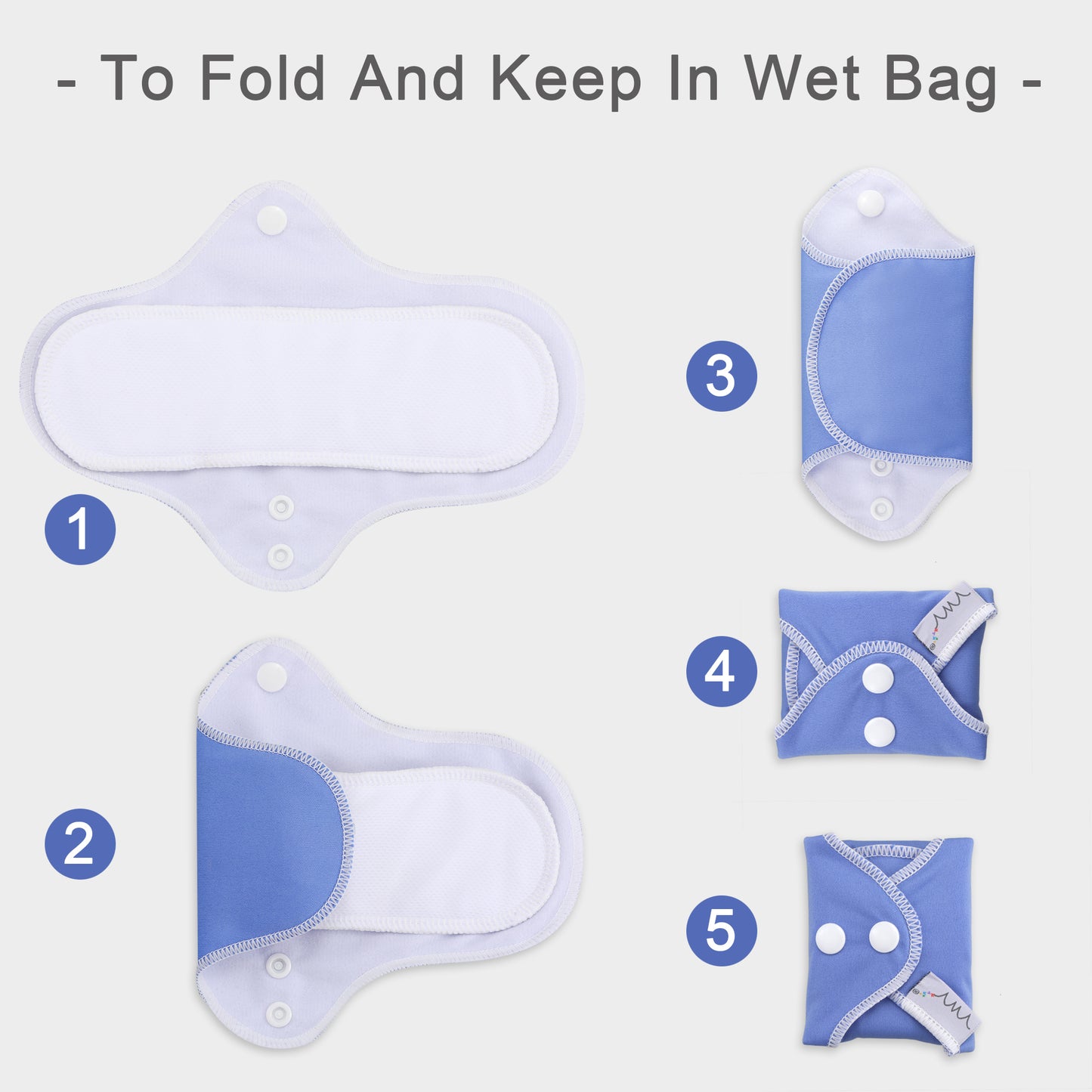 - To Fold And Keep In Wet Bag -

1

2

3

4

5